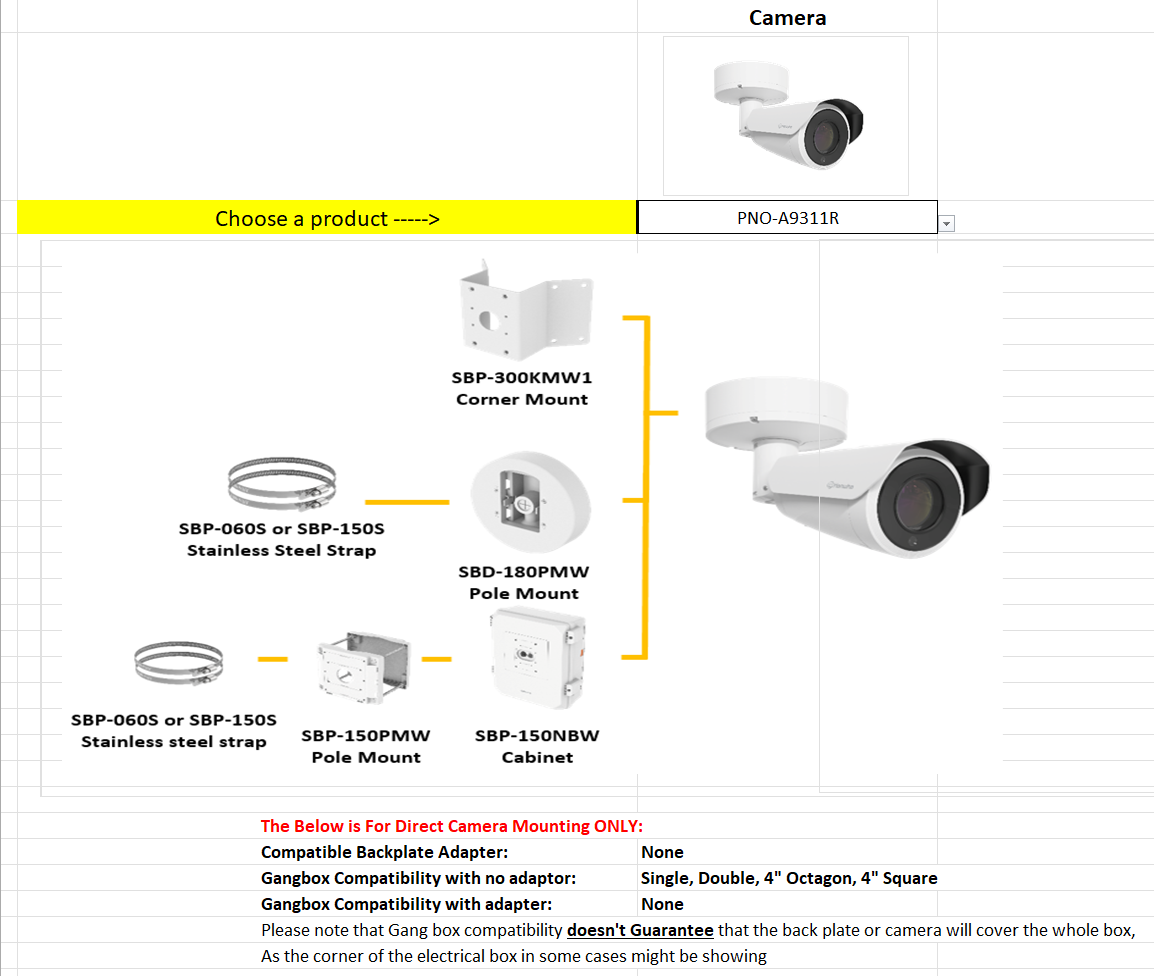 Camera

Choose a product ----->

PNO-A9311R

SBP-300KMW1
Corner Mount

SBP-060S or SBP-150S
Stainless Steel Strap

SBD-180PMW
Pole Mount

SBP-060S or SBP-150S
Stainless steel strap

SBP-150PMW
Pole Mount

SBP-150NBW
Cabinet

The Below is For Direct Camera Mounting ONLY:

| | |
|---|---|
| Compatible Backplate Adapter: | None |
| Gangbox Compatibility with no adaptor: | Single, Double, 4" Octagon, 4" Square |
| Gangbox Compatibility with adapter: | None |

Please note that Gang box compatibility doesn't Guarantee that the back plate or camera will cover the whole box, As the corner of the electrical box in some cases might be showing